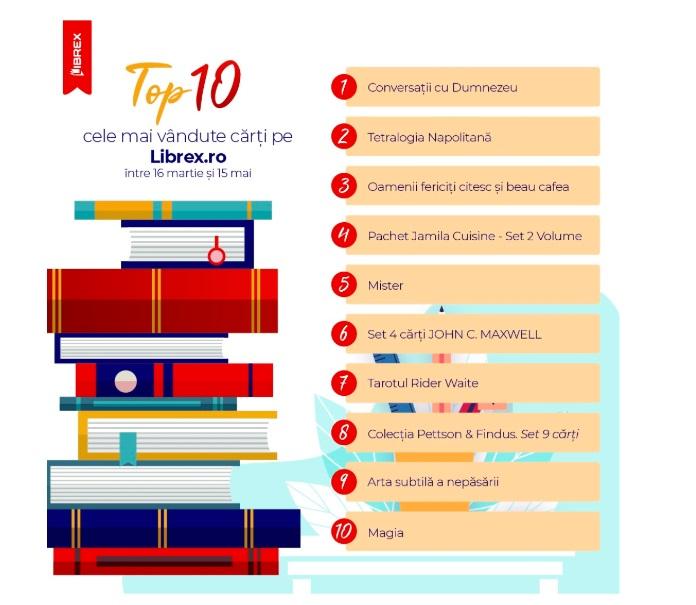 LIBREX

Top 10
cele mai vândute cărți pe
Librex.ro
între 16 martie și 15 mai

1 Conversații cu Dumnezeu
2 Tetralogia Napolitană
3 Oamenii fericiți citesc și beau cafea
4 Pachet Jamila Cuisine - Set 2 Volume
5 Mister
6 Set 4 cărți JOHN C. MAXWELL
7 Tarotul Rider Waite
8 Colecția Pettson & Findus. Set 9 cărți
9 Arta subtilă a nepăsării
10 Magia