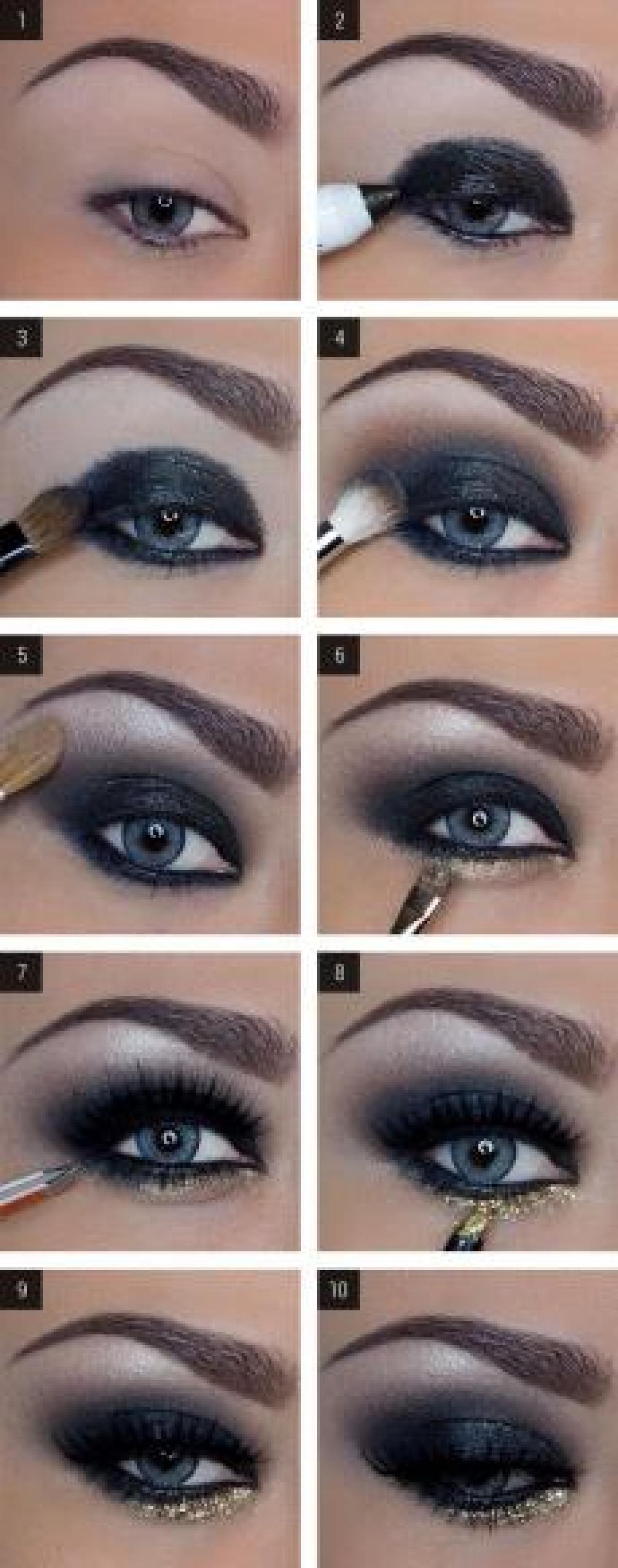 1

2

3

4

5

6

7

8

9

10