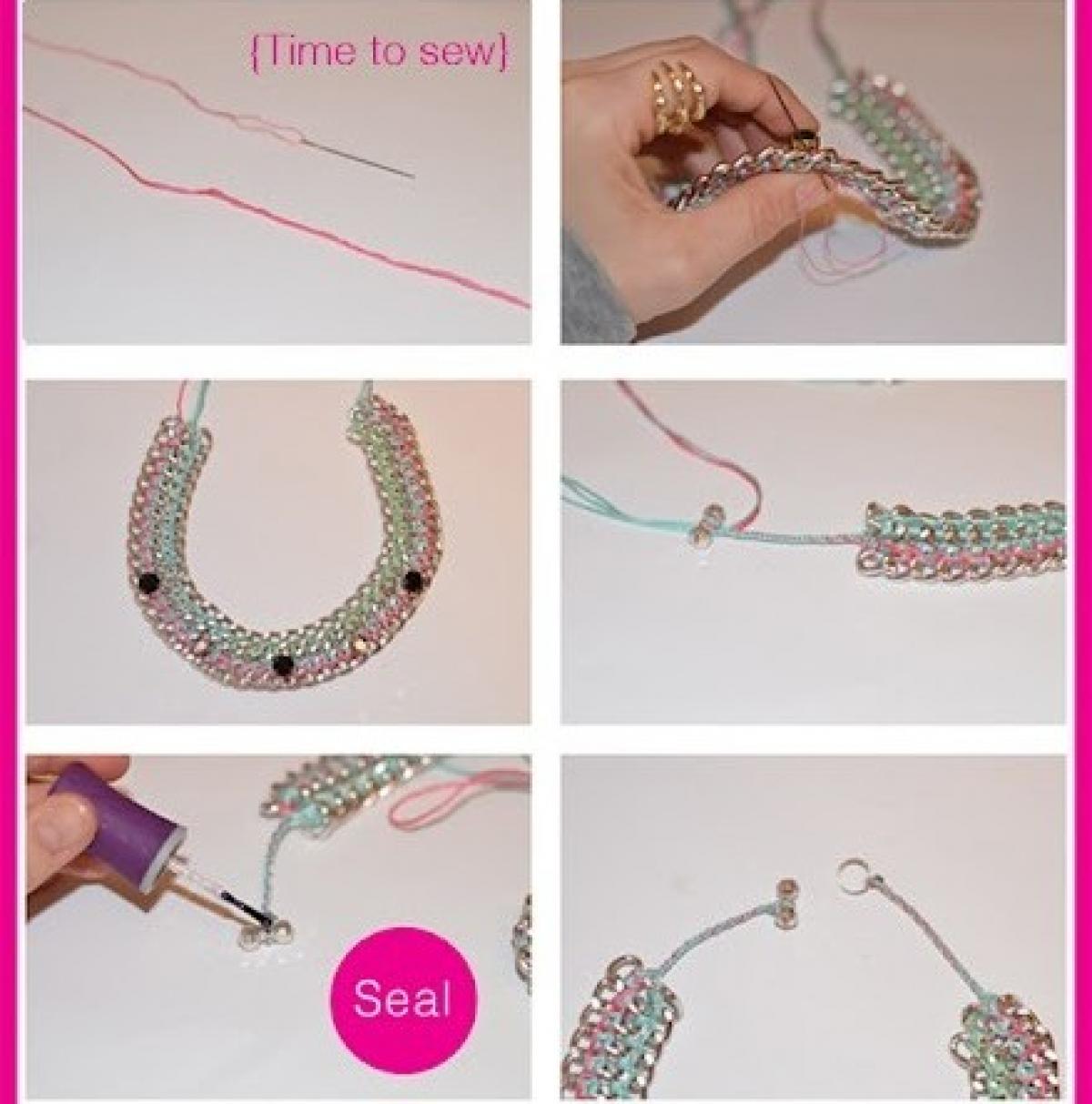 {Time to sew}

Seal