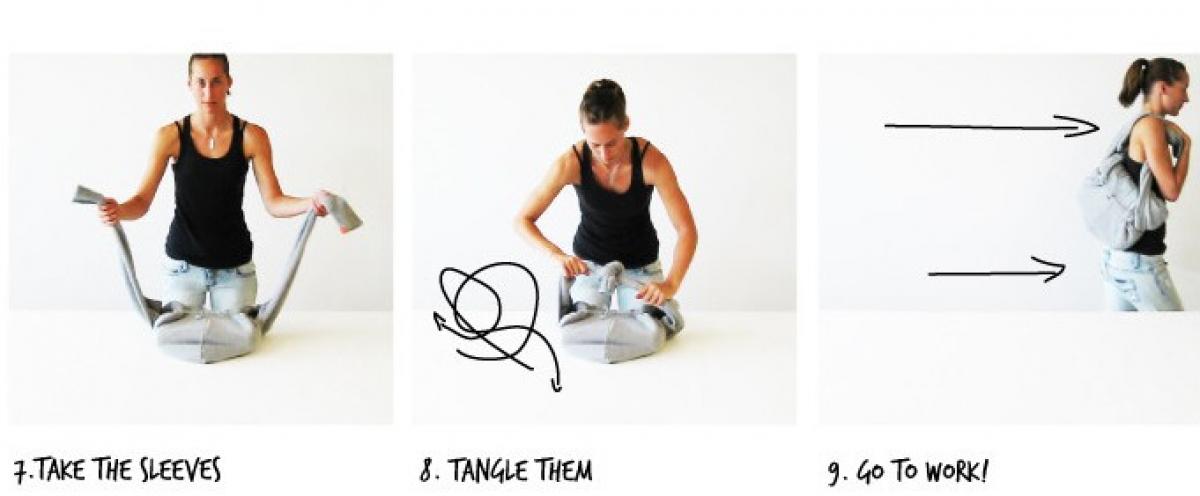 7.TAKE THE SLEEVES

8. TANGLE THEM

9. GO TO WORK!