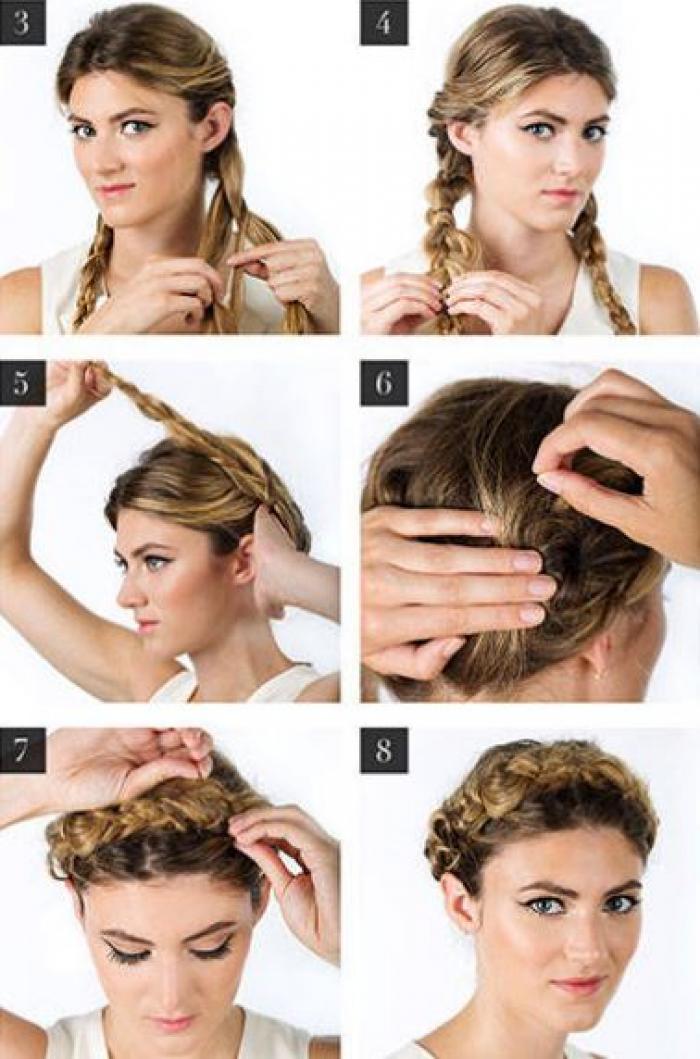 3

4

5

6

7

8