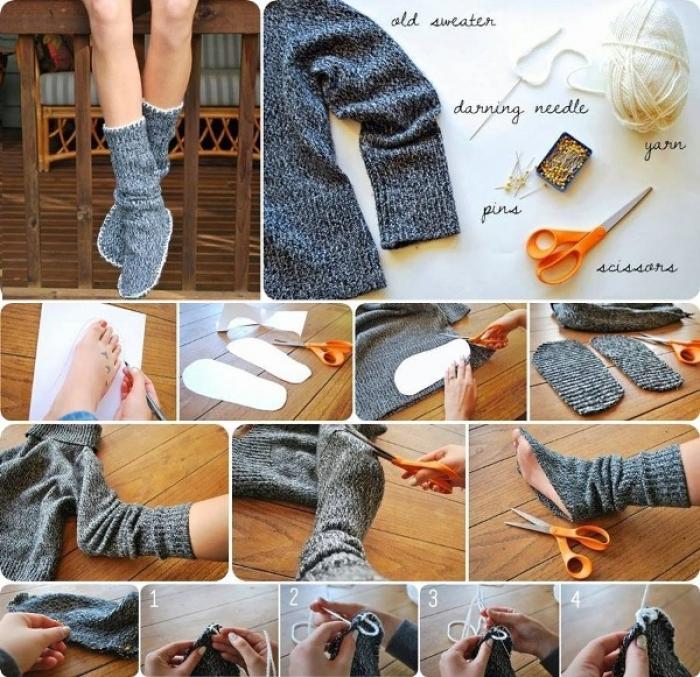 old sweater

darning needle

yarn

pins

scissors

1

2

3

4