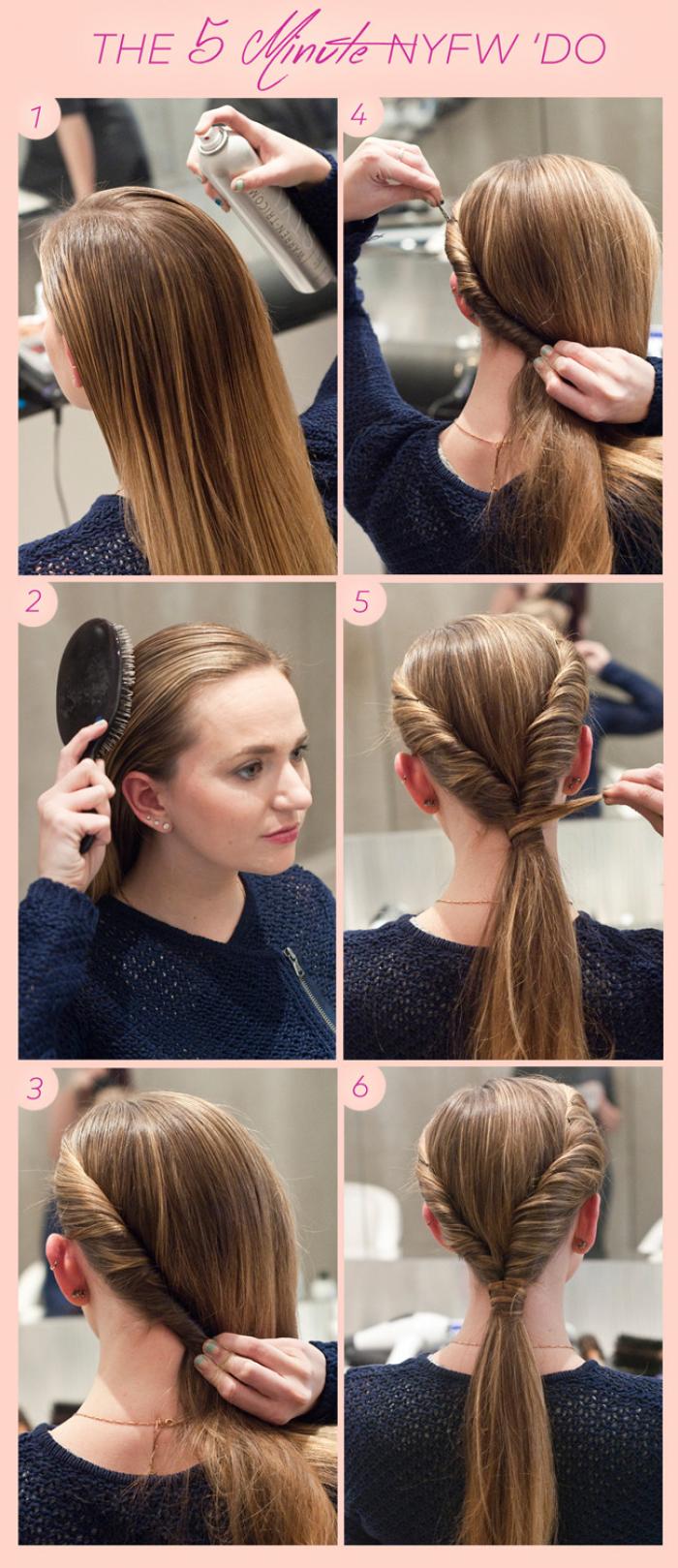 THE 5 Minute NYFW 'DO

1

4

2

5

3

6