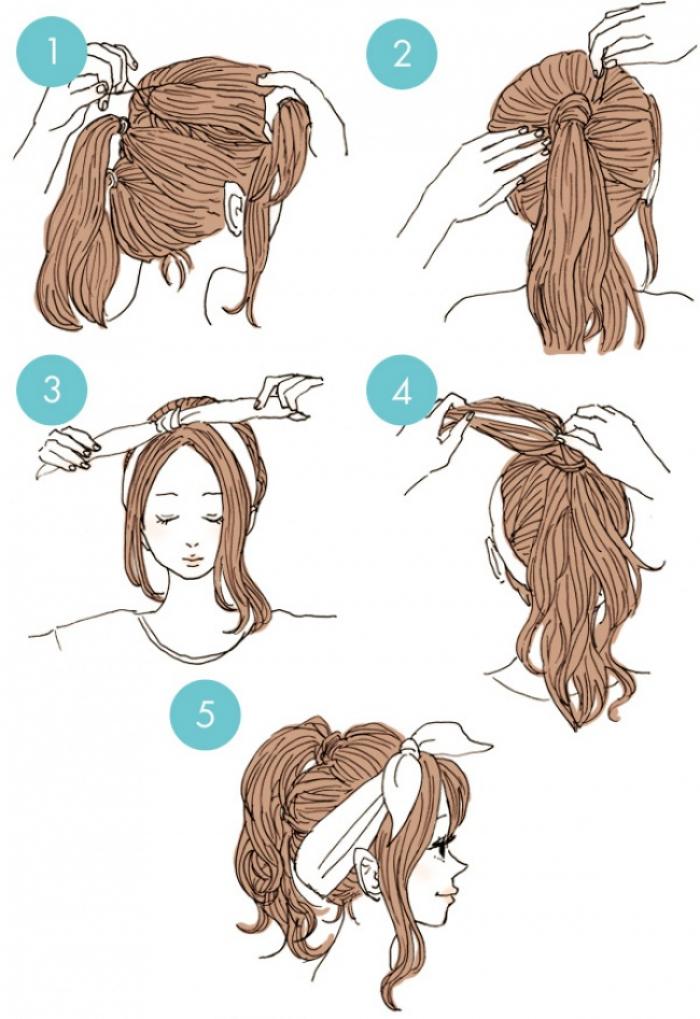 1
2
3
4
5