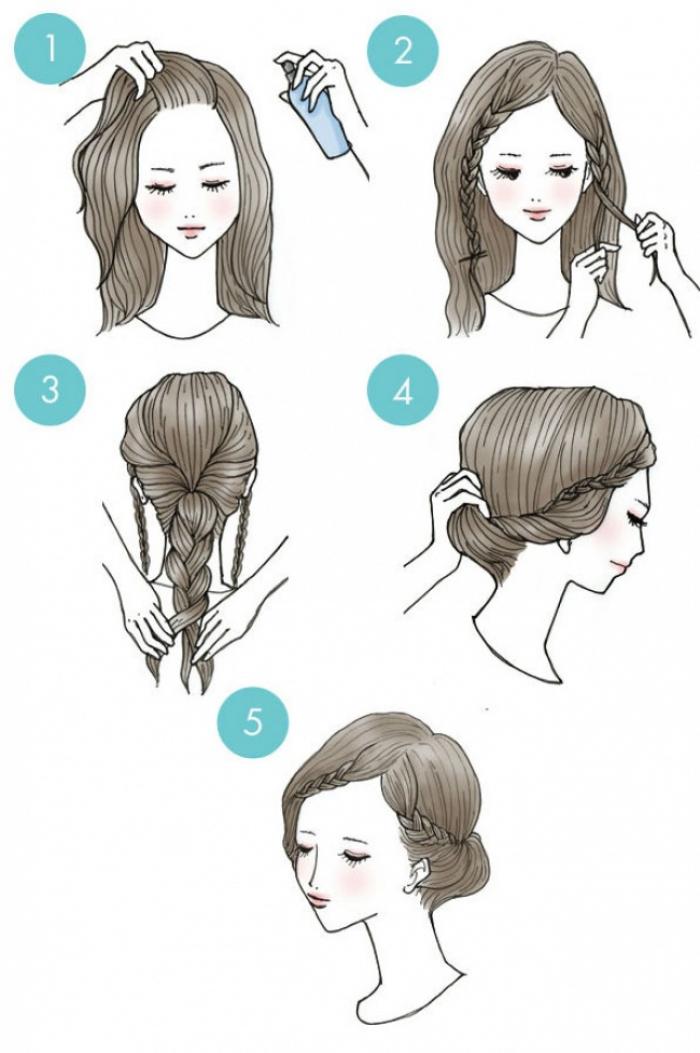 1
2
3
4
5