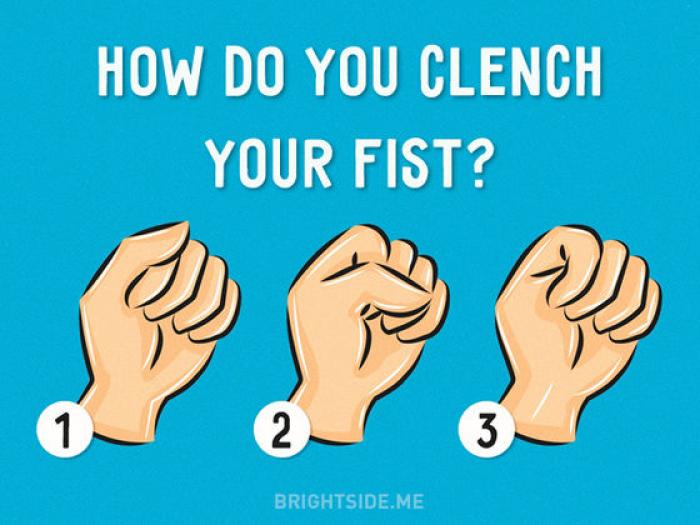 HOW DO YOU CLENCH YOUR FIST?

1

2

3

BRIGHTSIDE.ME